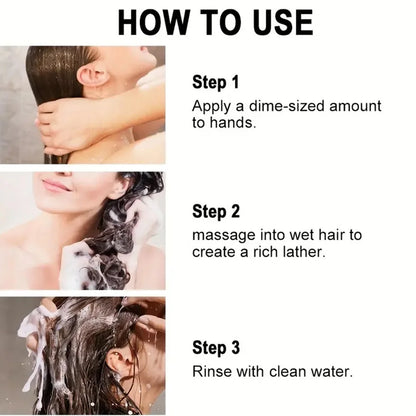 HOW TO USE

Step 1
Apply a dime-sized amount to hands.

Step 2
massage into wet hair to create a rich lather.

Step 3
Rinse with clean water.